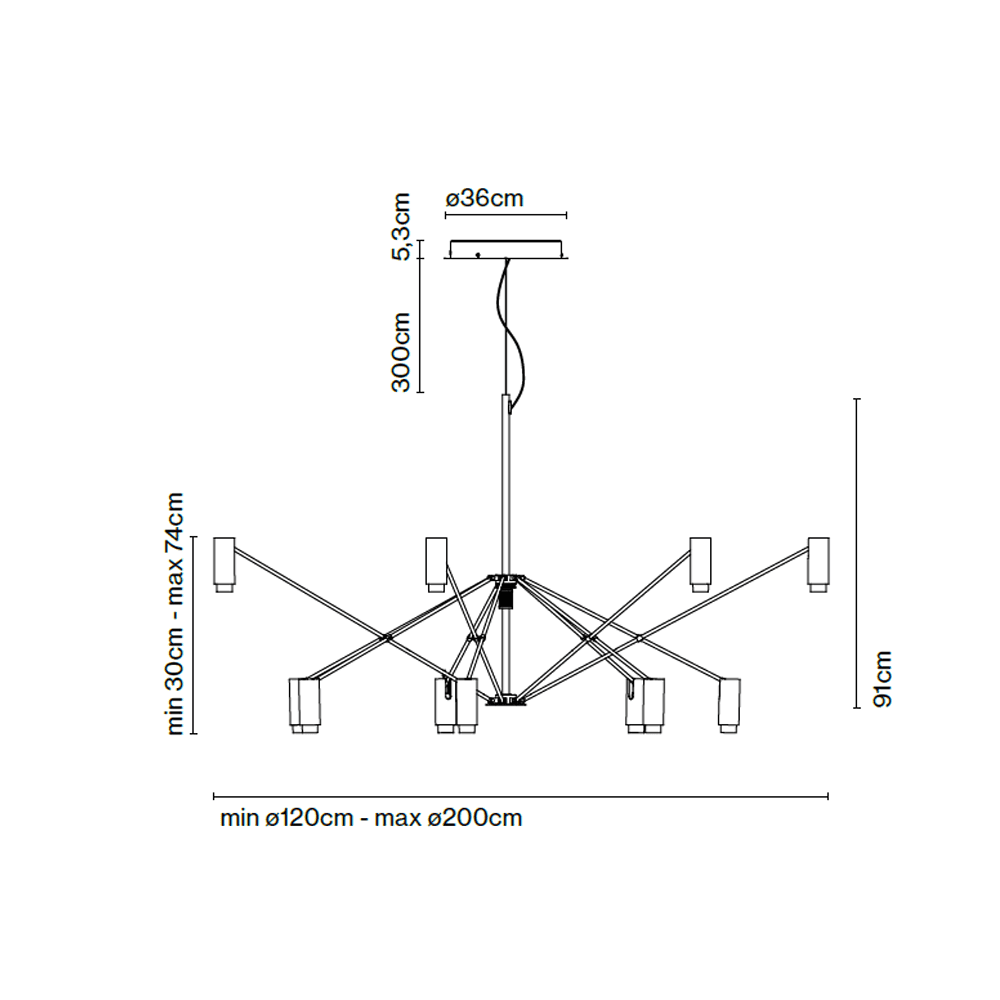 ø36cm

5,3cm

300cm

min 30cm - max 74cm

91cm

min ø120cm - max ø200cm